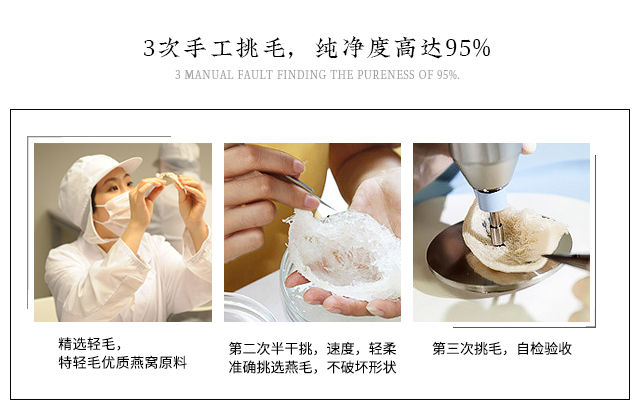 3次手工挑毛，纯净度高达95%

3 MANUAL FAULT FINDING THE PURENESS OF 95%.

精选轻毛，
特轻毛优质燕窝原料

第二次半干挑，速度，轻柔
准确挑选燕毛，不破坏形状

第三次挑毛，自检验收